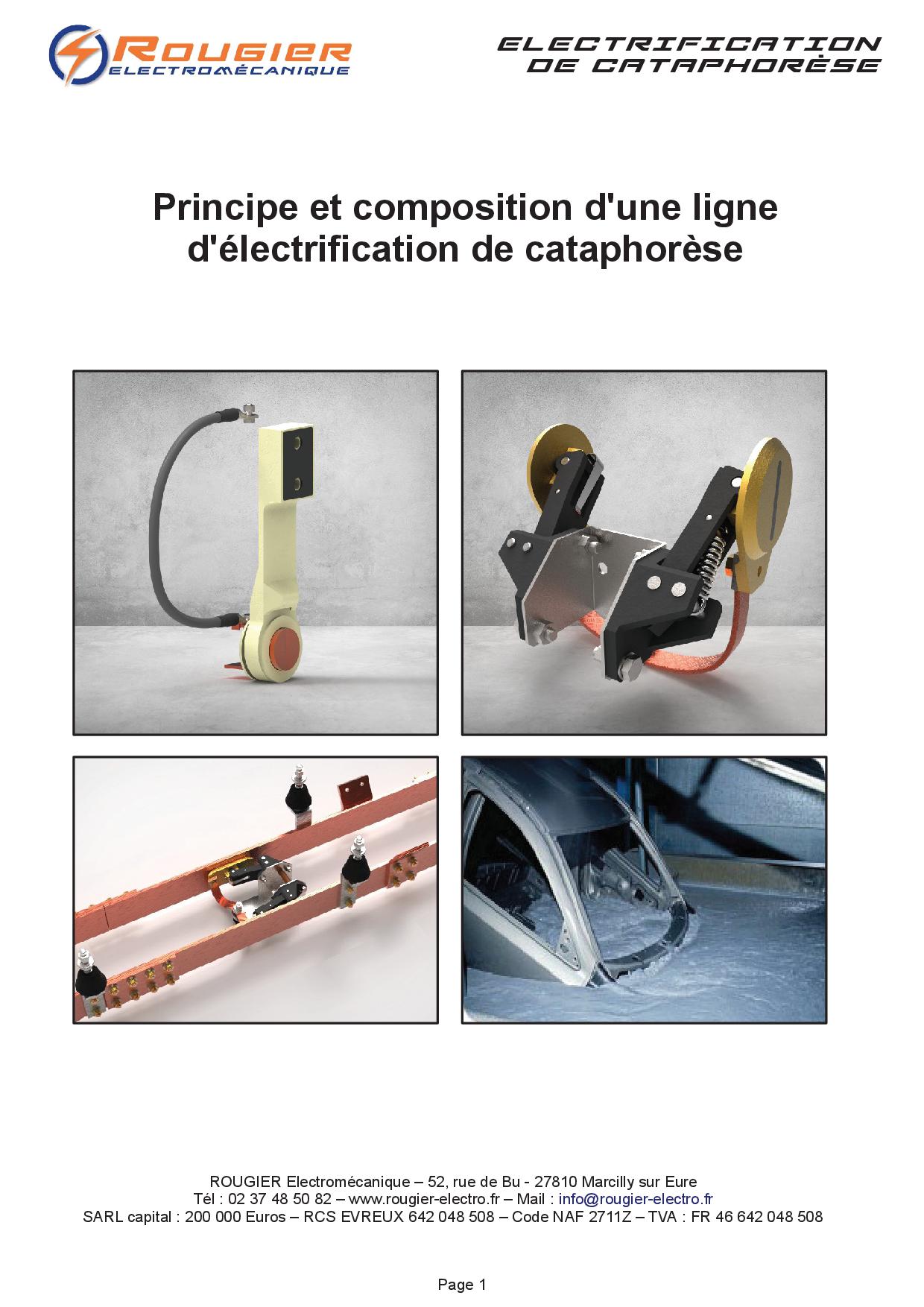 ROUGIER
ELECTROMÉCANIQUE

ELECTRIFICATION
DE CATAPHORÈSE

Principe et composition d'une ligne d'électrification de cataphorèse

ROUGIER Electromécanique – 52, rue de Bu - 27810 Marcilly sur Eure
Tél : 02 37 48 50 82 – www.rougier-electro.fr – Mail : info@rougier-electro.fr
SARL capital : 200 000 Euros – RCS EVREUX 642 048 508 – Code NAF 2711Z – TVA : FR 46 642 048 508

Page 1